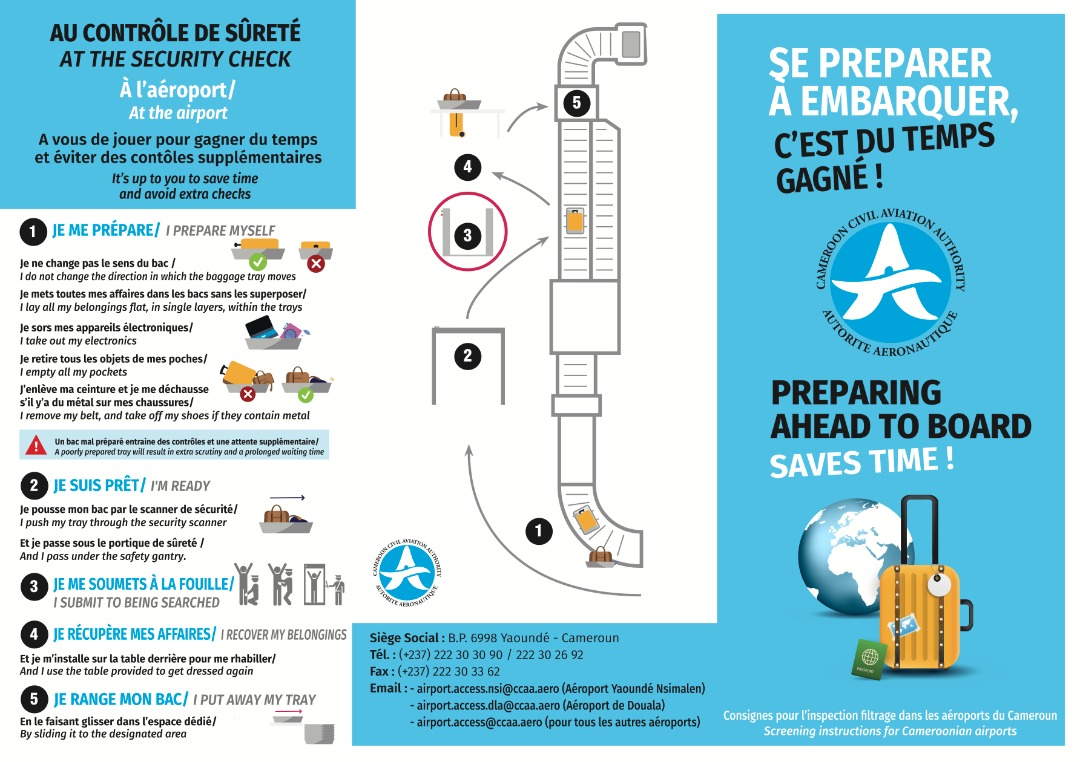 AU CONTRÔLE DE SÛRETÉ
AT THE SECURITY CHECK

À l'aéroport/
At the airport

A vous de jouer pour gagner du temps et éviter des contôles supplémentaires

It's up to you to save time and avoid extra checks

1 JE ME PRÉPARE/ I PREPARE MYSELF

Je ne change pas le sens du bac /
I do not change the direction in which the baggage tray moves

Je mets toutes mes affaires dans les bacs sans les superposer/
I lay all my belongings flat, in single layers, within the trays

Je sors mes appareils électroniques/
I take out my electronics

Je retire tous les objets de mes poches/
I empty all my pockets

J'enlève ma ceinture et je me déchausse s'il y'a du métal sur mes chaussures/
I remove my belt, and take off my shoes if they contain metal

Un bac mal préparé entraine des contrôles et une attente supplémentaire/
A poorly prepared tray will result in extra scrutiny and a prolonged waiting time

2 JE SUIS PRÊT/ I'M READY

Je pousse mon bac par le scanner de sécurité/
I push my tray through the security scanner

Et je passe sous le portique de sûreté /
And I pass under the safety gantry.

3 JE ME SOUMETS À LA FOUILLE/ I SUBMIT TO BEING SEARCHED

4 JE RÉCUPÈRE MES AFFAIRES/ I RECOVER MY BELONGINGS

Et je m'installe sur la table derrière pour me rhabiller/
And I use the table provided to get dressed again

5 JE RANGE MON BAC/ I PUT AWAY MY TRAY

En le faisant glisser dans l'espace dédié/
By sliding it to the designated area

5
4
3
2
1

CAMEROON CIVIL AVIATION AUTHORITY
AUTORITE AERONAUTIQUE

Siège Social : B.P. 6998 Yaoundé - Cameroun
Tél. : (+237) 222 30 30 90 / 222 30 26 92
Fax : (+237) 222 30 33 62
Email : - airport.access.nsi@ccaa.aero (Aéroport Yaoundé Nsimalen)
- airport.access.dla@ccaa.aero (Aéroport de Douala)
- airport.access@ccaa.aero (pour tous les autres aéroports)

SE PREPARER À EMBARQUER, C'EST DU TEMPS GAGNÉ !

CAMEROON CIVIL AVIATION AUTHORITY
AUTORITE AERONAUTIQUE

PREPARING AHEAD TO BOARD SAVES TIME !

Consignes pour l'inspection filtrage dans les aéroports du Cameroun
Screening instructions for Cameroonian airports