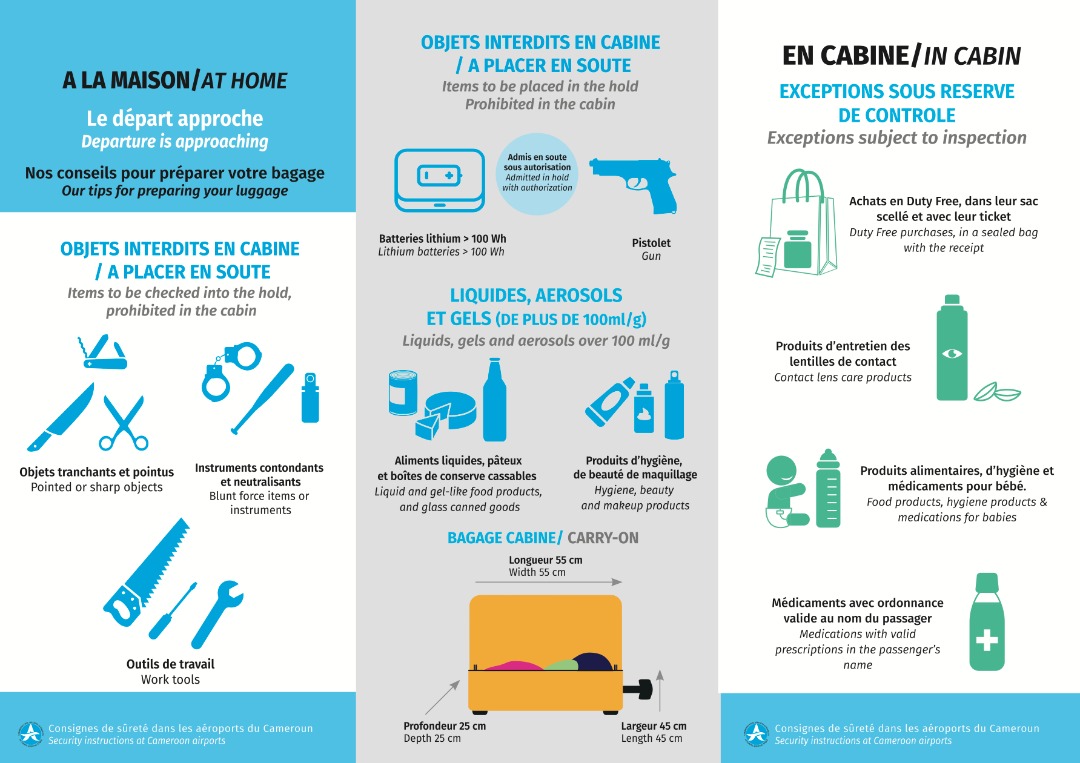 A LA MAISON/AT HOME

Le départ approche
Departure is approaching

Nos conseils pour préparer votre bagage
Our tips for preparing your luggage

OBJETS INTERDITS EN CABINE / A PLACER EN SOUTE
Items to be checked into the hold, prohibited in the cabin

Objets tranchants et pointus
Pointed or sharp objects

Instruments contondants et neutralisants
Blunt force items or instruments

Outils de travail
Work tools

Consignes de sûreté dans les aéroports du Cameroun
Security instructions at Cameroon airports

OBJETS INTERDITS EN CABINE / A PLACER EN SOUTE
Items to be placed in the hold
Prohibited in the cabin

Admis en soute sous autorisation
Admitted in hold with authorization

Batteries lithium > 100 Wh
Lithium batteries > 100 Wh

Pistolet
Gun

LIQUIDES, AEROSOLS ET GELS (DE PLUS DE 100ml/g)
Liquids, gels and aerosols over 100 ml/g

Aliments liquides, pâteux et boîtes de conserve cassables
Liquid and gel-like food products, and glass canned goods

Produits d'hygiène, de beauté de maquillage
Hygiene, beauty and makeup products

BAGAGE CABINE/ CARRY-ON

Longueur 55 cm
Width 55 cm

Profondeur 25 cm
Depth 25 cm

Largeur 45 cm
Length 45 cm

EN CABINE/IN CABIN

EXCEPTIONS SOUS RESERVE DE CONTROLE
Exceptions subject to inspection

Achats en Duty Free, dans leur sac scellé et avec leur ticket
Duty Free purchases, in a sealed bag with the receipt

Produits d'entretien des lentilles de contact
Contact lens care products

Produits alimentaires, d'hygiène et médicaments pour bébé.
Food products, hygiene products & medications for babies

Médicaments avec ordonnance valide au nom du passager
Medications with valid prescriptions in the passenger's name

Consignes de sûreté dans les aéroports du Cameroun
Security instructions at Cameroon airports